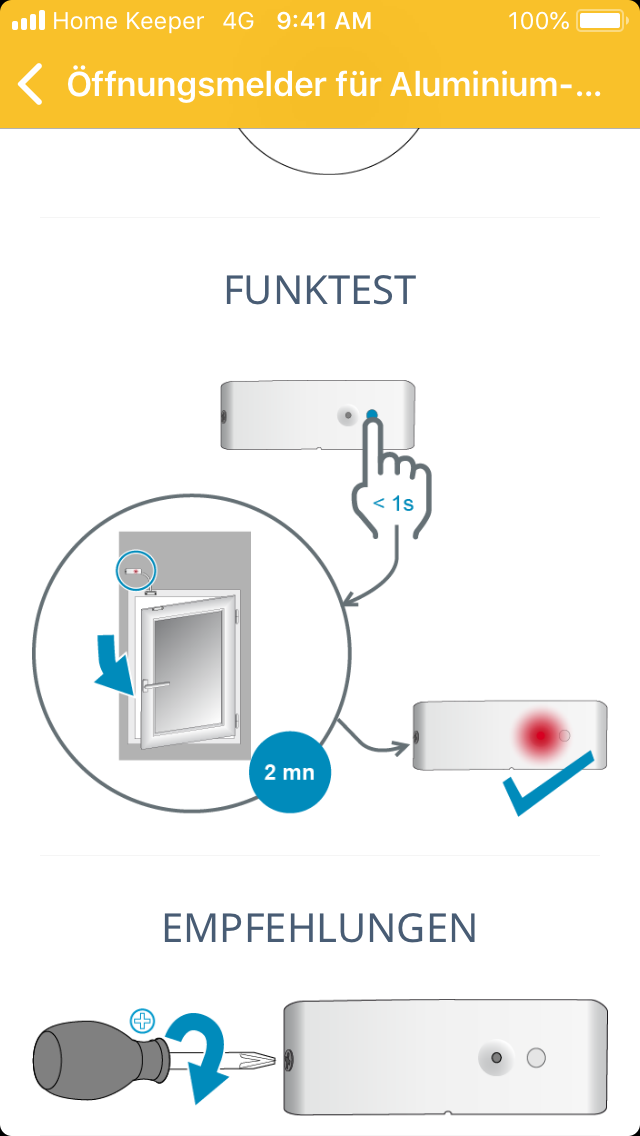 Home Keeper 4G 9:41 AM 100%

Öffnungsmelder für Aluminium-...

FUNKTEST

< 1s

2 mn

EMPFEHLUNGEN